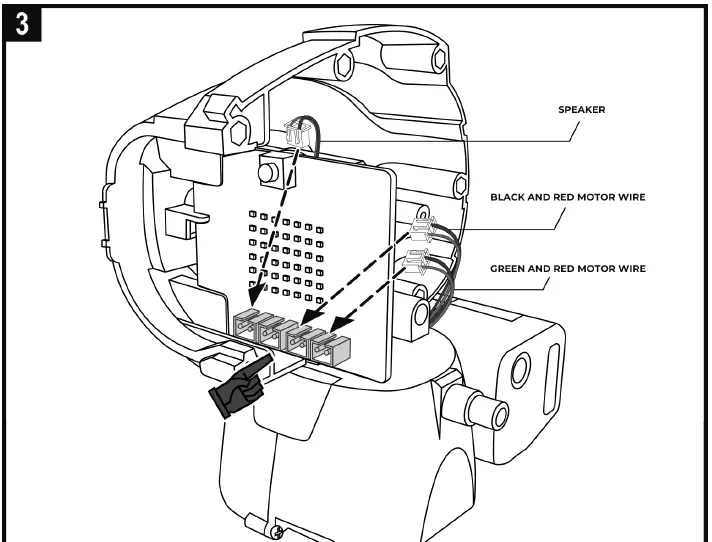 3

SPEAKER

BLACK AND RED MOTOR WIRE

GREEN AND RED MOTOR WIRE