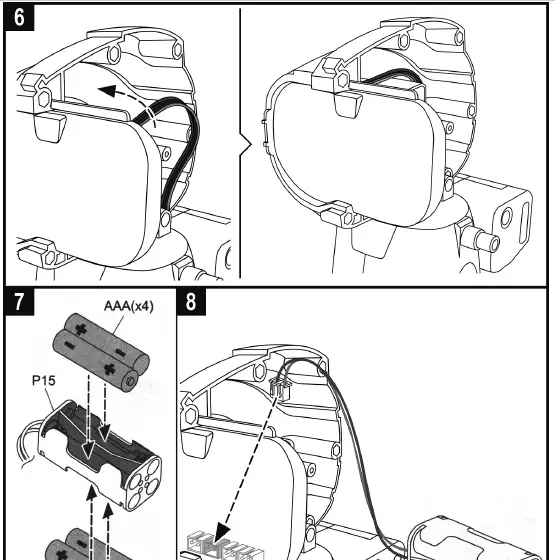 6

7

AAA(x4)

P15

8