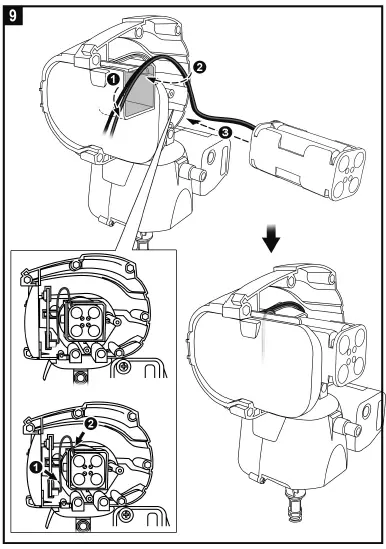 9
1
2
3
2
1