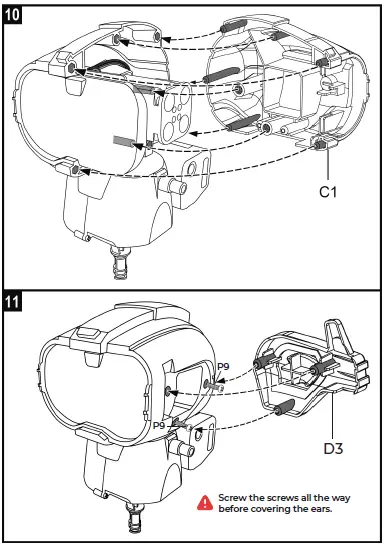 10

C1

11

P9

P9

D3

Screw the screws all the way before covering the ears.