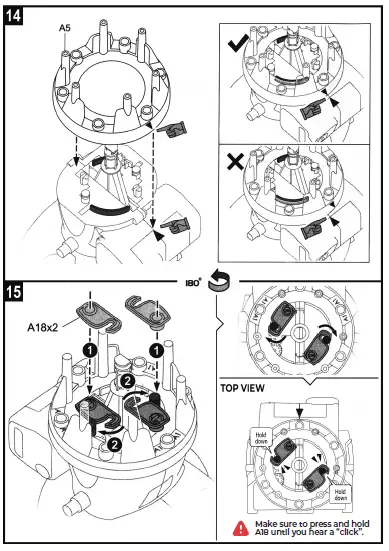 14

A5

180°

15

A18x2

1

1

2

2

TOP VIEW

Hold down

Hold down

Make sure to press and hold A18 until you hear a "click".