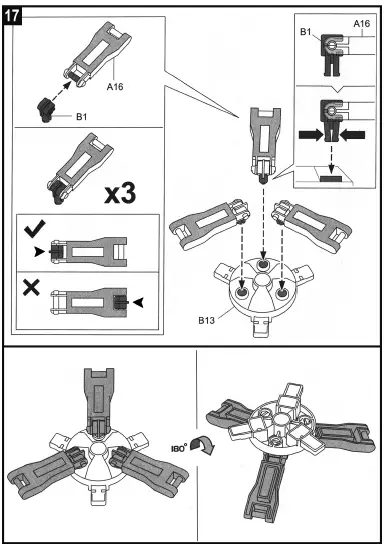 17

A16

B1

x3

B1

A16

B13

180°