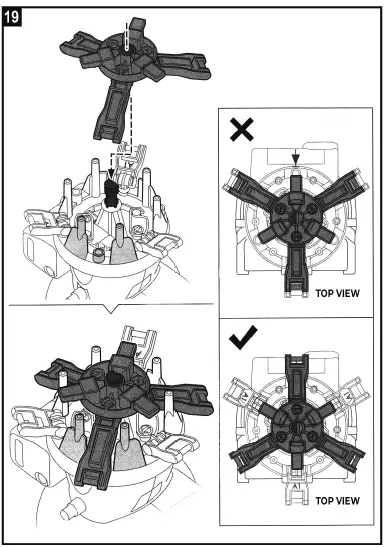 19

TOP VIEW

TOP VIEW