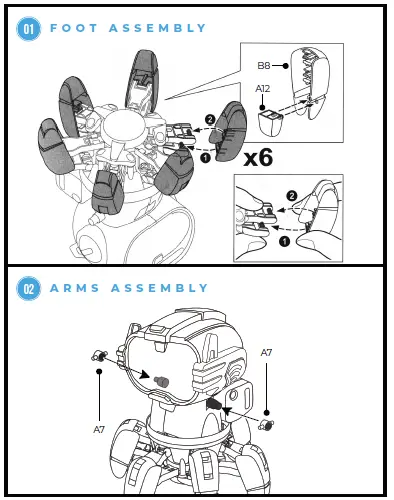 01 FOOT ASSEMBLY

B8

A12

2

1

x6

2

1

02 ARMS ASSEMBLY

A7

A7