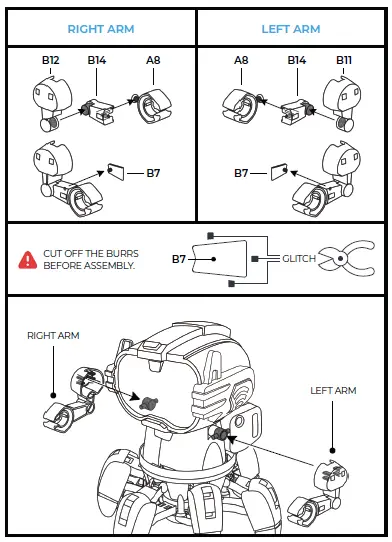 RIGHT ARM

B12 B14 A8

B7

LEFT ARM

A8 B14 B11

B7

CUT OFF THE BURRS BEFORE ASSEMBLY.

B7

GLITCH

RIGHT ARM

LEFT ARM