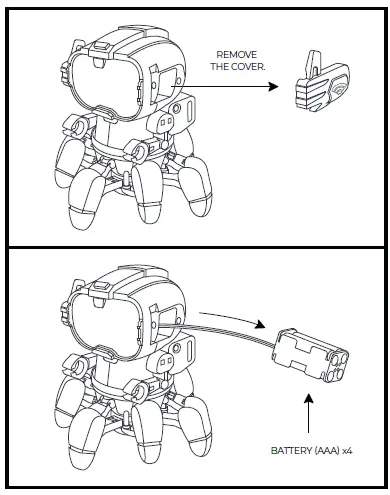 REMOVE THE COVER.

BATTERY (AAA) x4