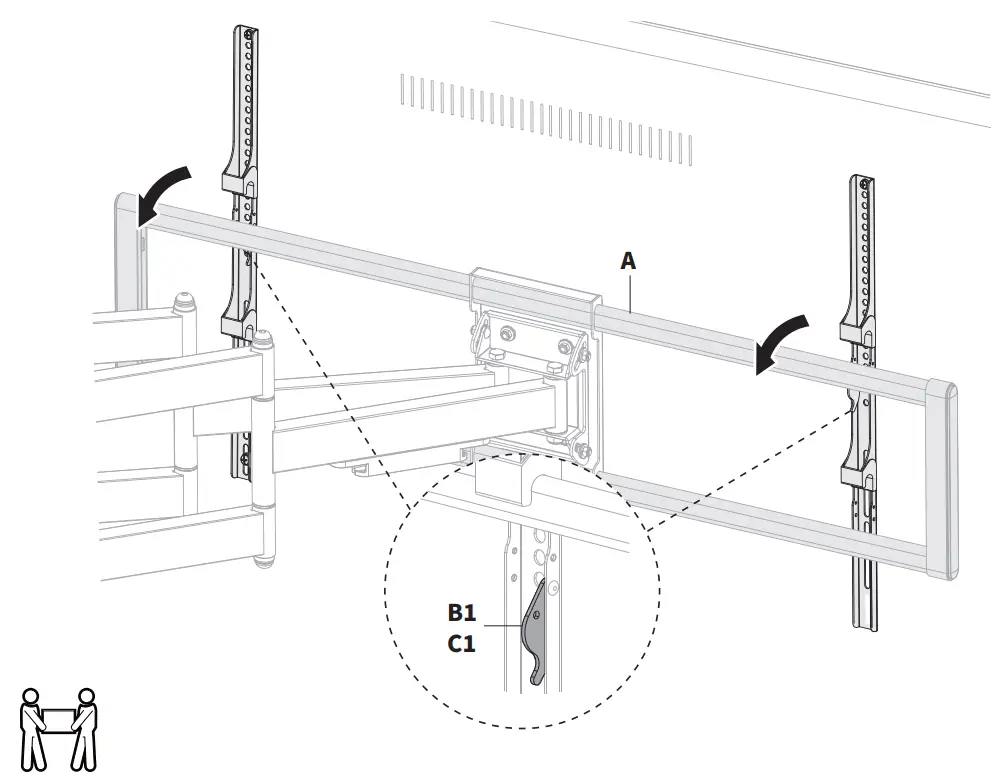 A

B1
C1