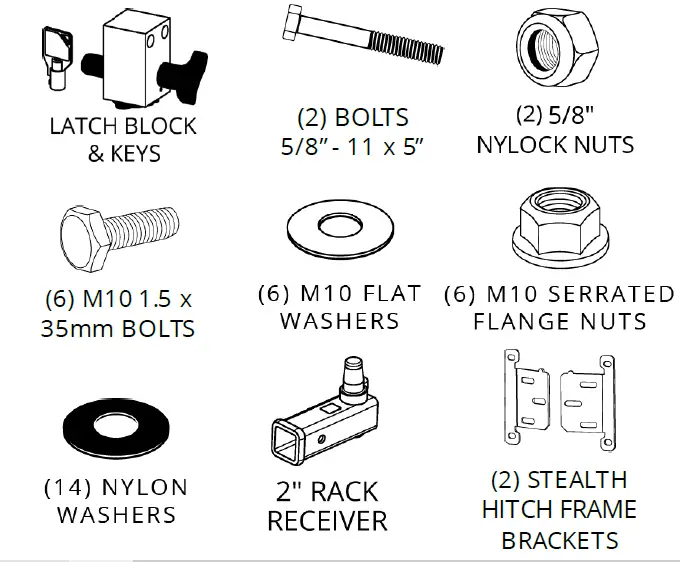 LATCH BLOCK & KEYS

(2) BOLTS 5/8" - 11 x 5"

(2) 5/8" NYLOCK NUTS

(6) M10 1.5 x 35mm BOLTS

(6) M10 FLAT WASHERS

(6) M10 SERRATED FLANGE NUTS

(14) NYLON WASHERS

2" RACK RECEIVER

(2) STEALTH HITCH FRAME BRACKETS