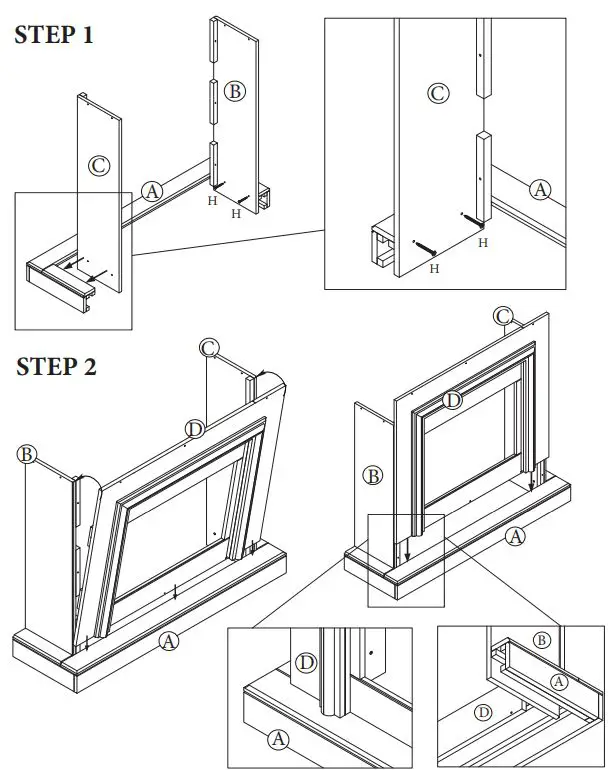 STEP 1

B

C

A

H

H

C

A

H

H

STEP 2

C

D

B

A

C

D

B

A

D

A

B

A

D