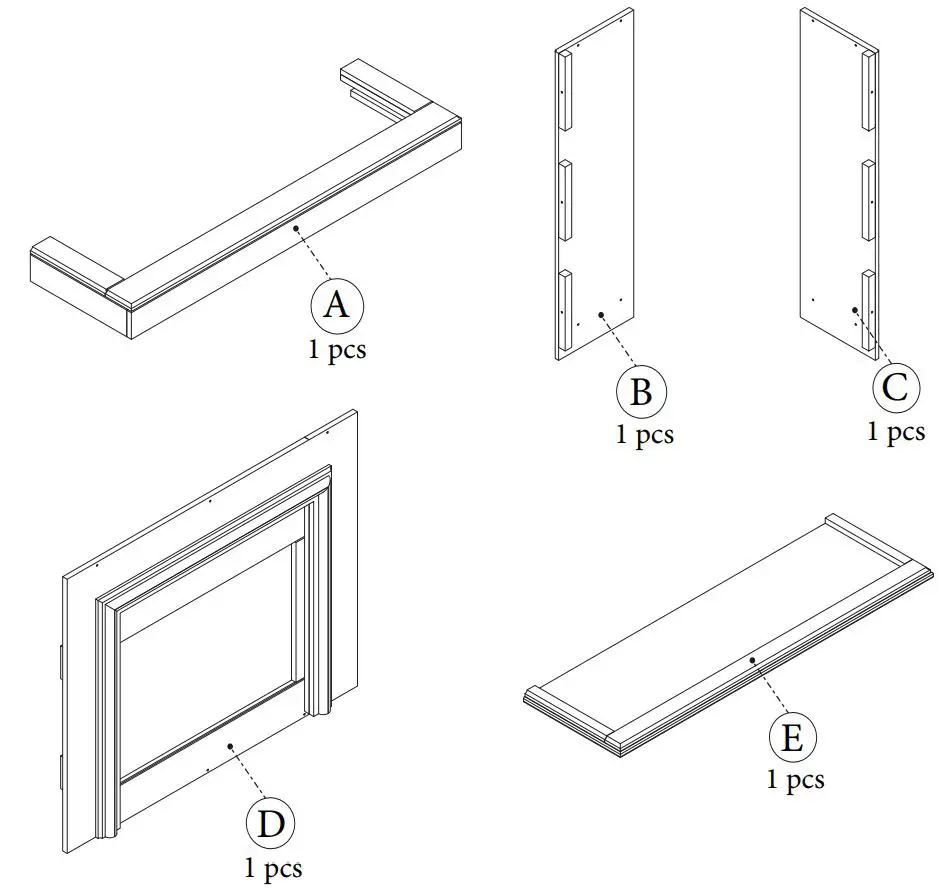 A
1 pcs

B
1 pcs

C
1 pcs

D
1 pcs

E
1 pcs