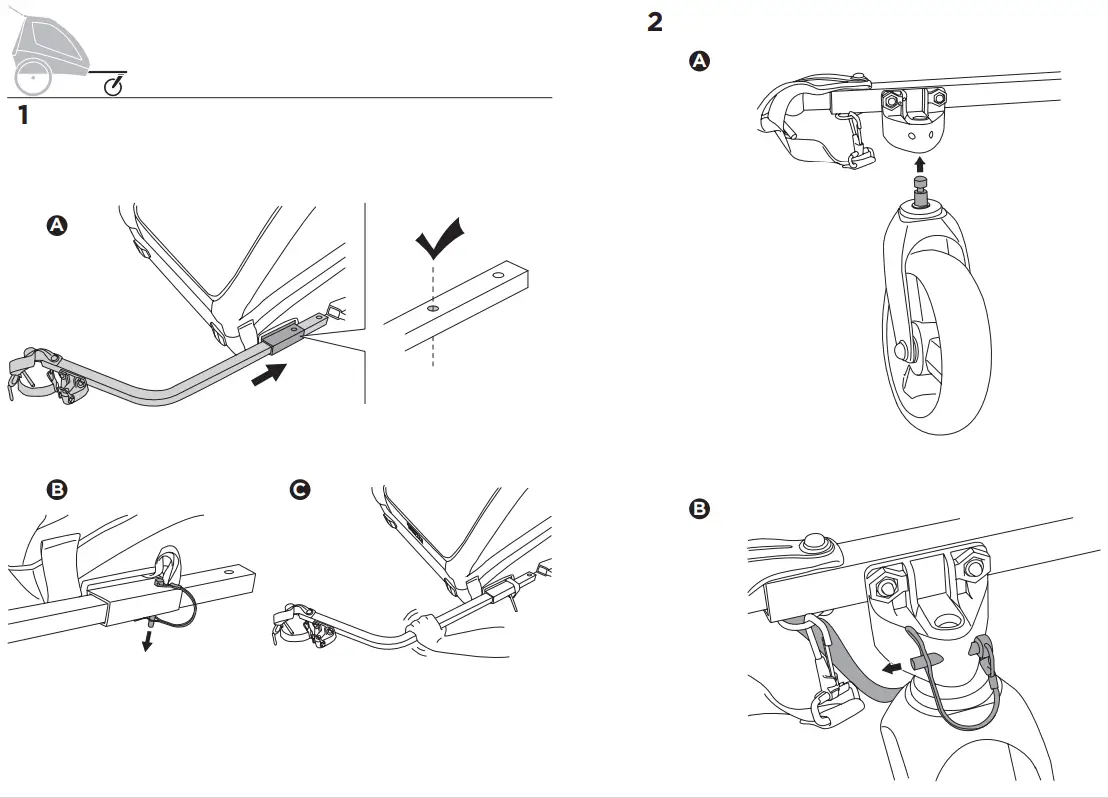 1

A

B

C

2

A

B