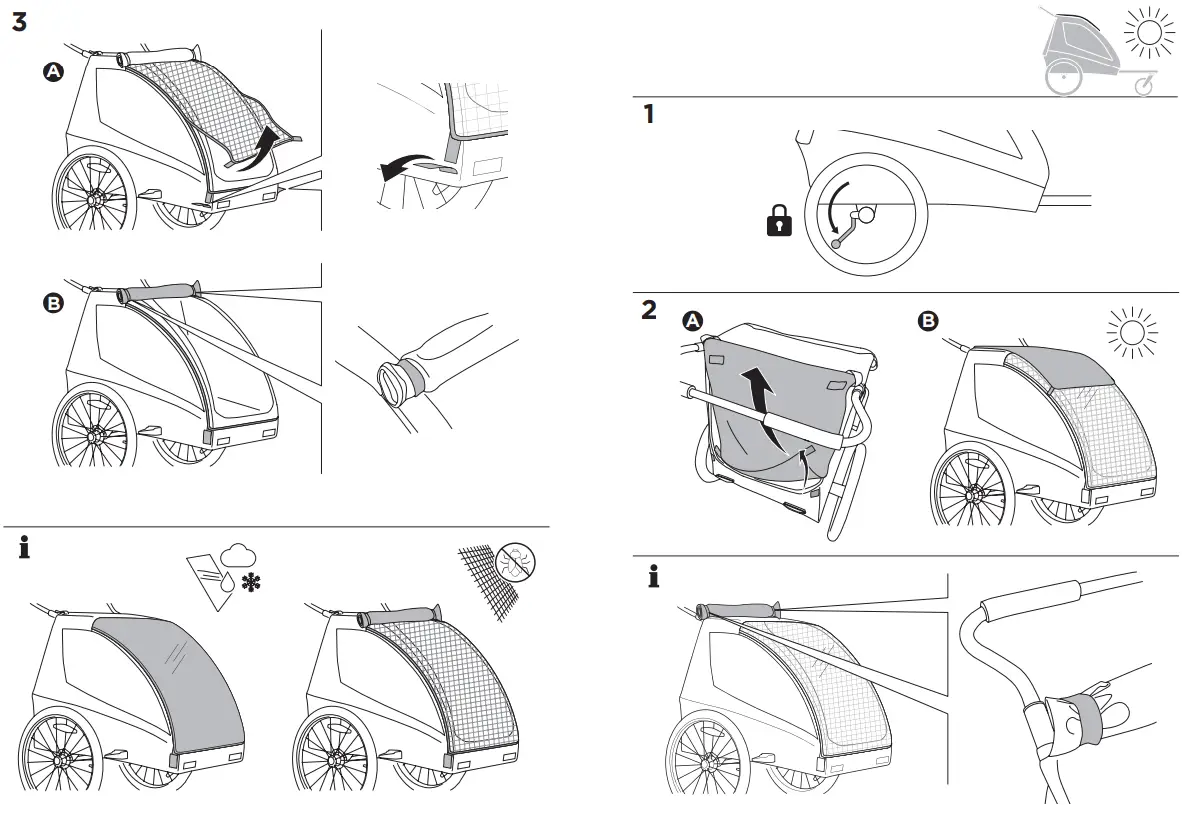 3

A

B

i

1

2

A

B

i