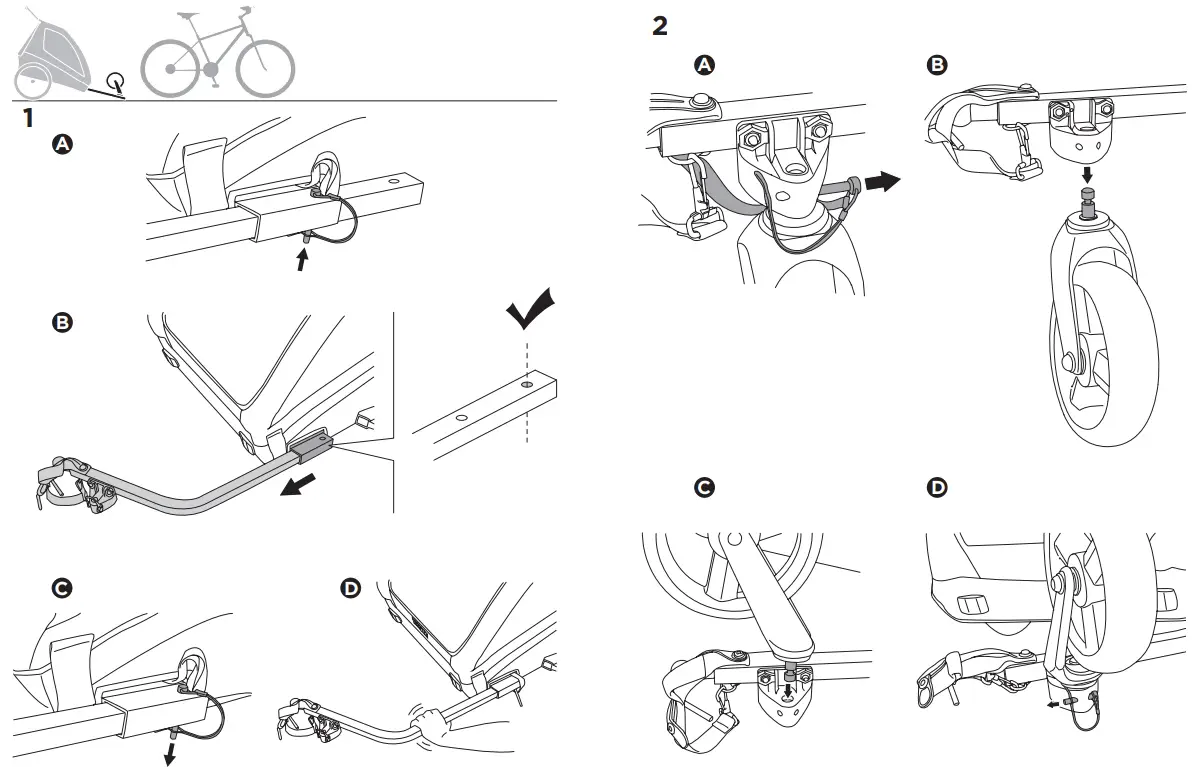 1

A

B

C

D

2

A

B

C

D