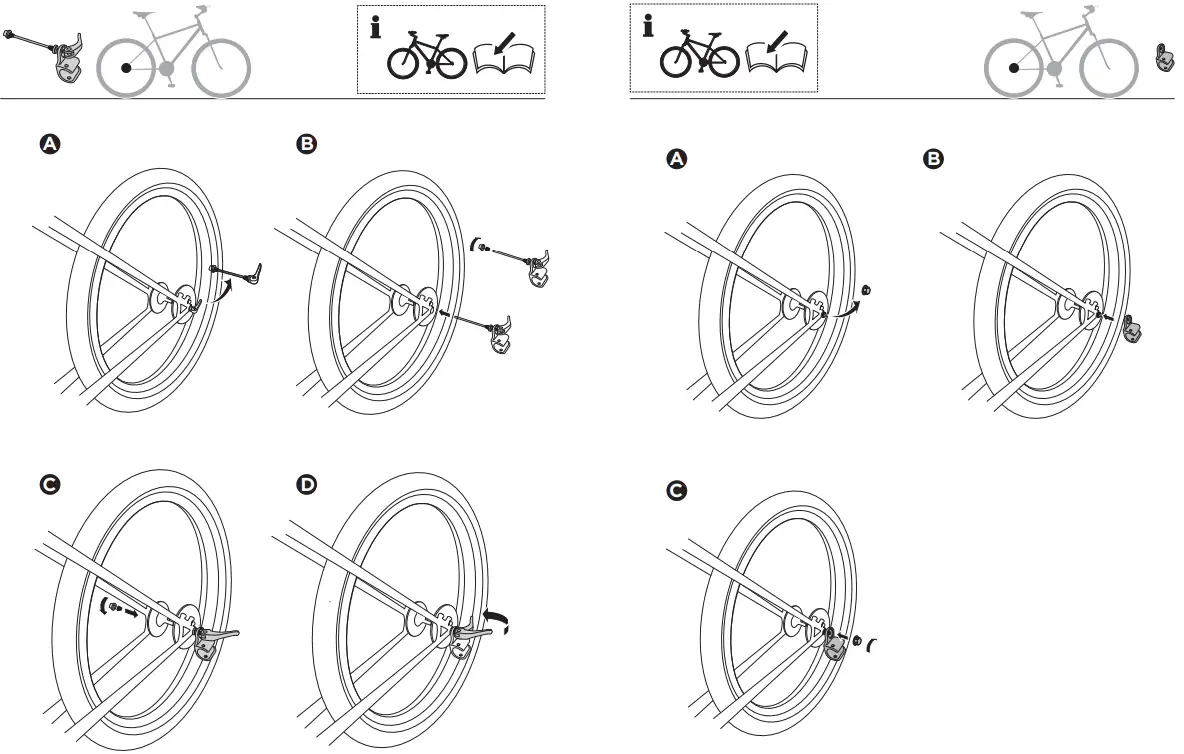 i

A

B

C

D

i

A

B

C