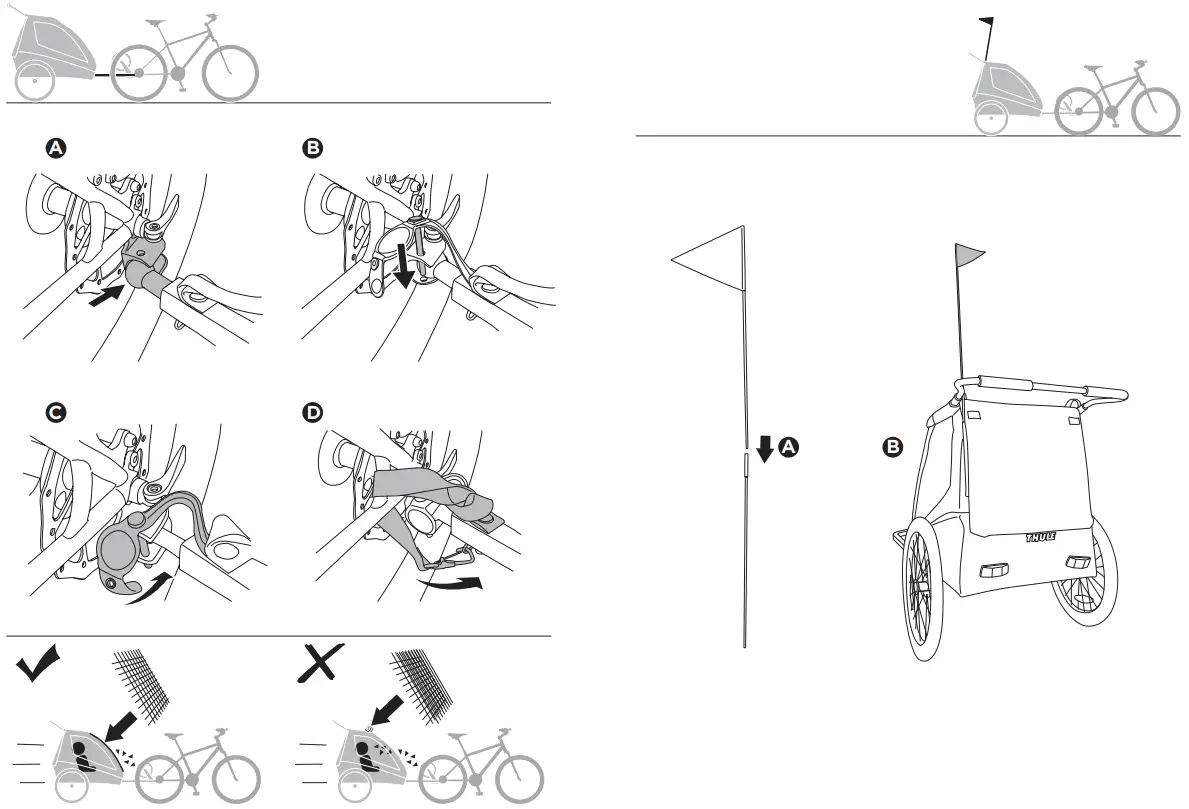 A

B

C

D

A

B

THULE