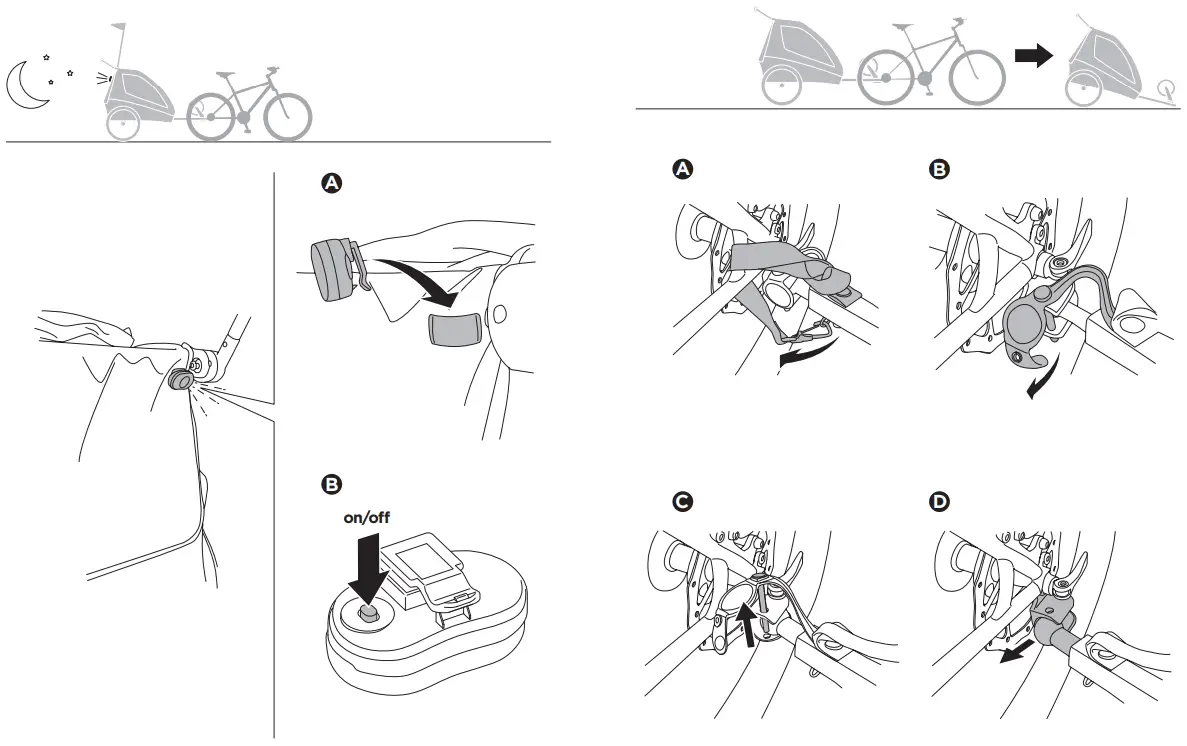 A

B

on/off

A

B

C

D