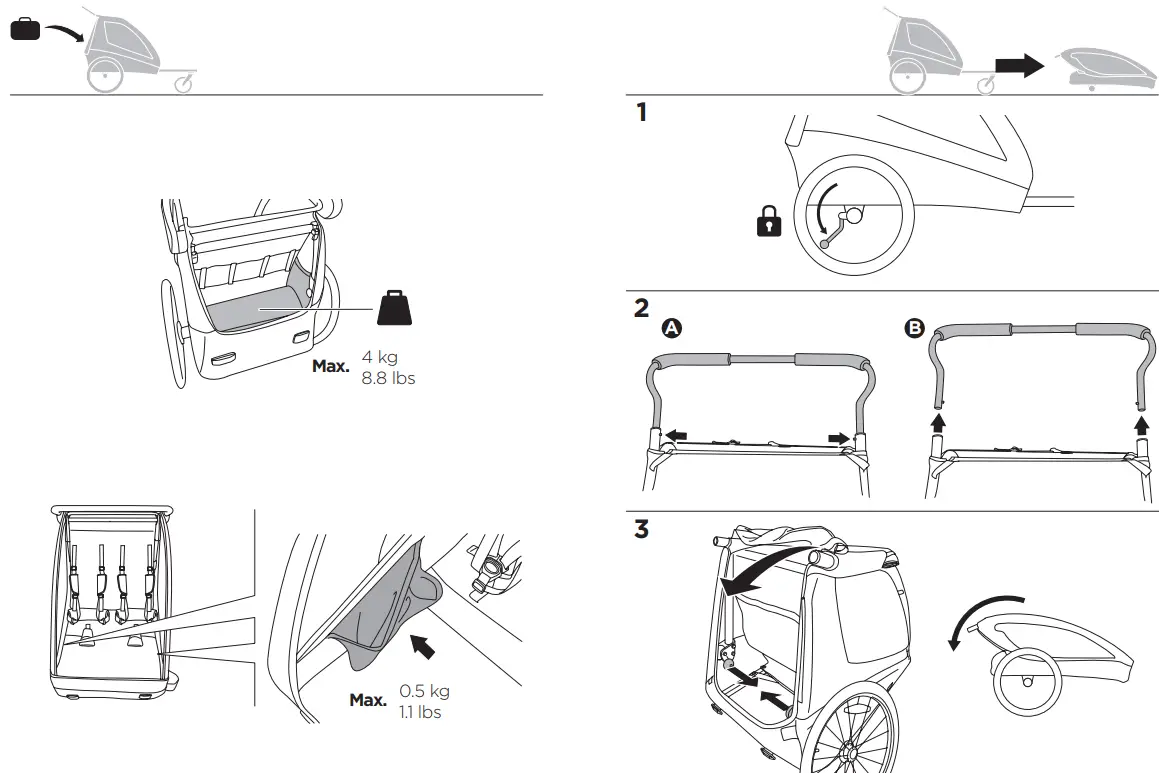 Max. 4 kg
8.8 lbs

Max. 0.5 kg
1.1 lbs

1

2

A

B

3