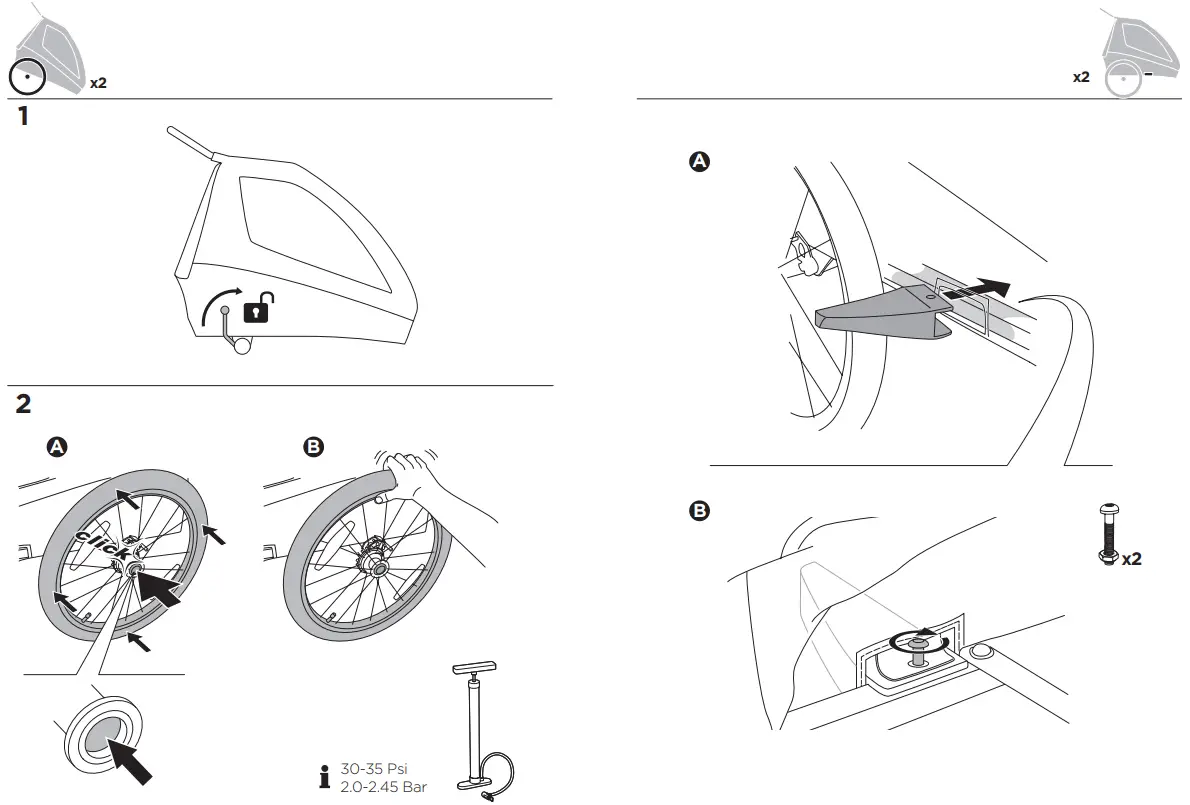 x2

1

2

A

click

B

30-35 Psi
2.0-2.45 Bar

x2

A

B

x2