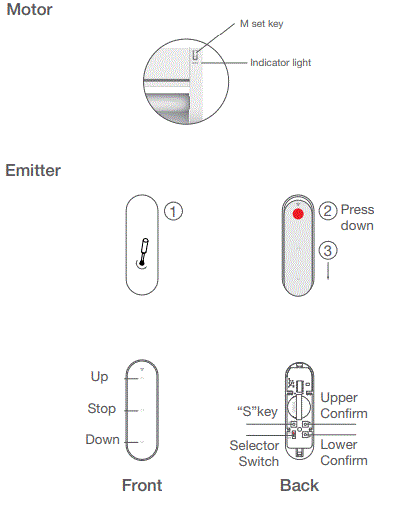 Motor

M set key

Indicator light

Emitter

①

② Press down

③

Up

Stop

Down

Front

“S”key

Selector Switch

Upper Confirm

Lower Confirm

Back