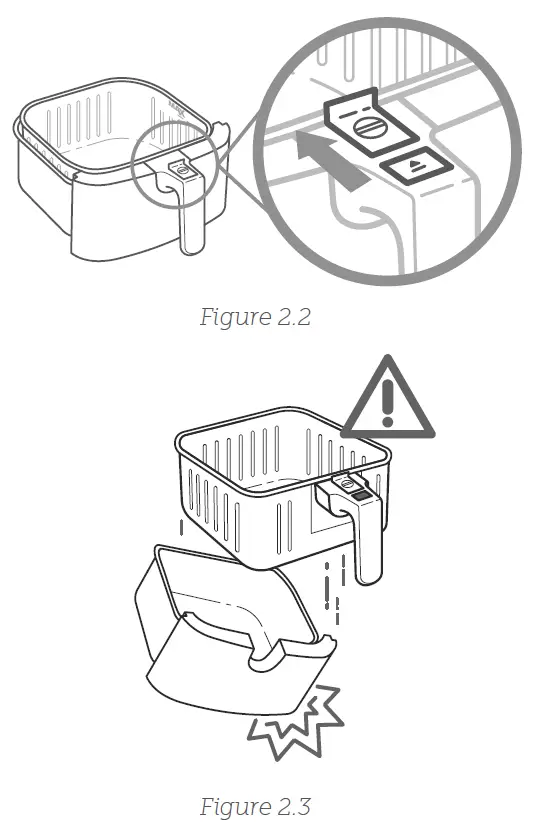 Figure 2.2

Figure 2.3