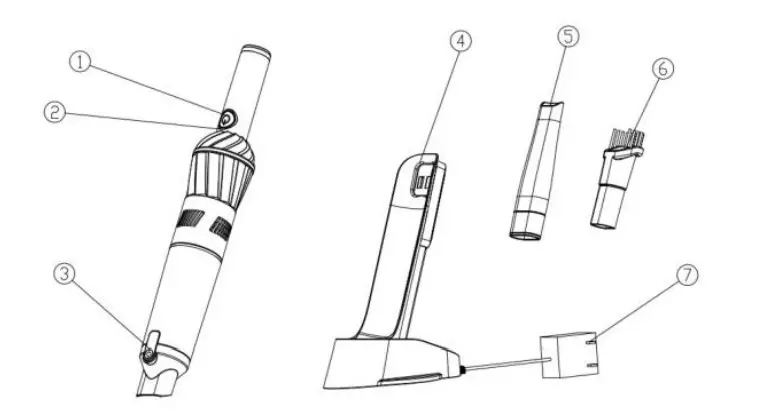 ①
②
③
④
⑤
⑥
⑦