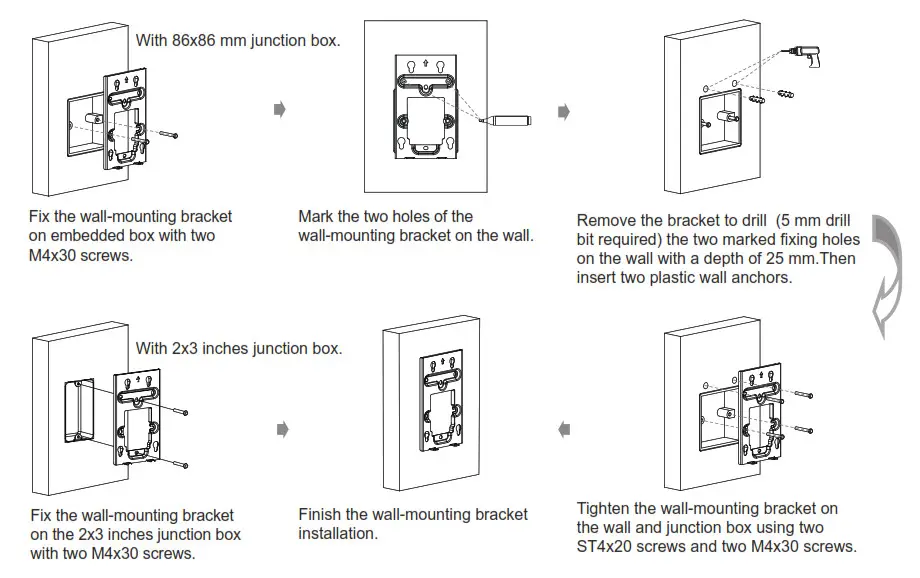 With 86x86 mm junction box.

Fix the wall-mounting bracket on embedded box with two M4x30 screws.

Mark the two holes of the wall-mounting bracket on the wall.

Remove the bracket to drill (5 mm drill bit required) the two marked fixing holes on the wall with a depth of 25 mm.Then insert two plastic wall anchors.

With 2x3 inches junction box.

Fix the wall-mounting bracket on the 2x3 inches junction box with two M4x30 screws.

Finish the wall-mounting bracket installation.

Tighten the wall-mounting bracket on the wall and junction box using two ST4x20 screws and two M4x30 screws.