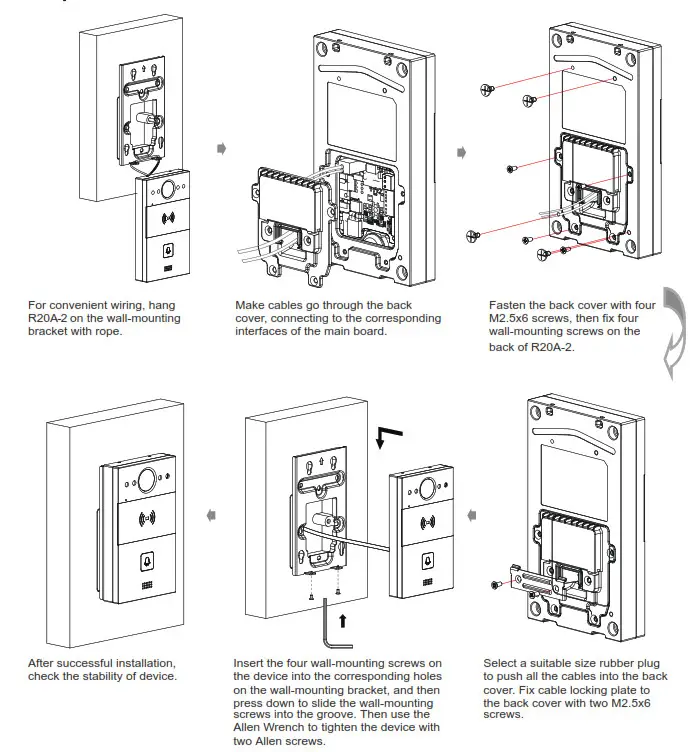 For convenient wiring, hang R20A-2 on the wall-mounting bracket with rope.

Make cables go through the back cover, connecting to the corresponding interfaces of the main board.

Fasten the back cover with four M2.5x6 screws, then fix four wall-mounting screws on the back of R20A-2.

After successful installation, check the stability of device.

Insert the four wall-mounting screws on the device into the corresponding holes on the wall-mounting bracket, and then press down to slide the wall-mounting screws into the groove. Then use the Allen Wrench to tighten the device with two Allen screws.

Select a suitable size rubber plug to push all the cables into the back cover. Fix cable locking plate to the back cover with two M2.5x6 screws.