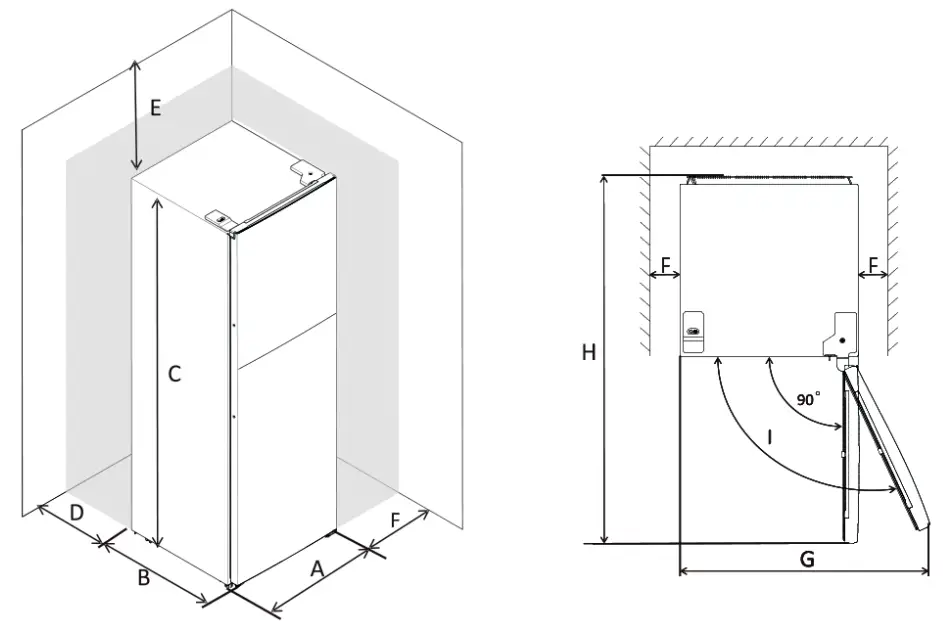 E
C
D
B
A
F
F
F
H
90°
I
G