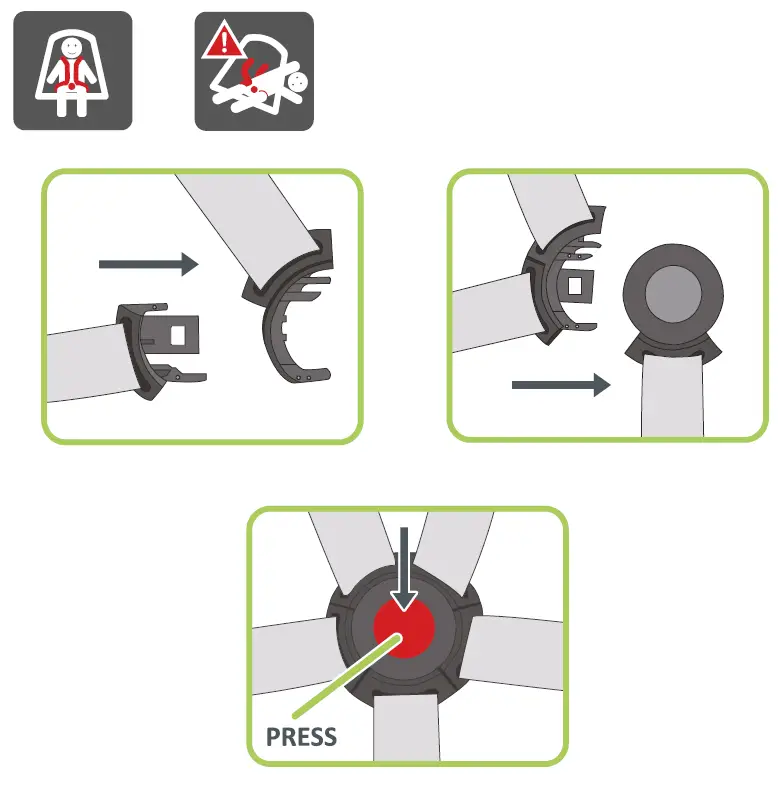 PRESS