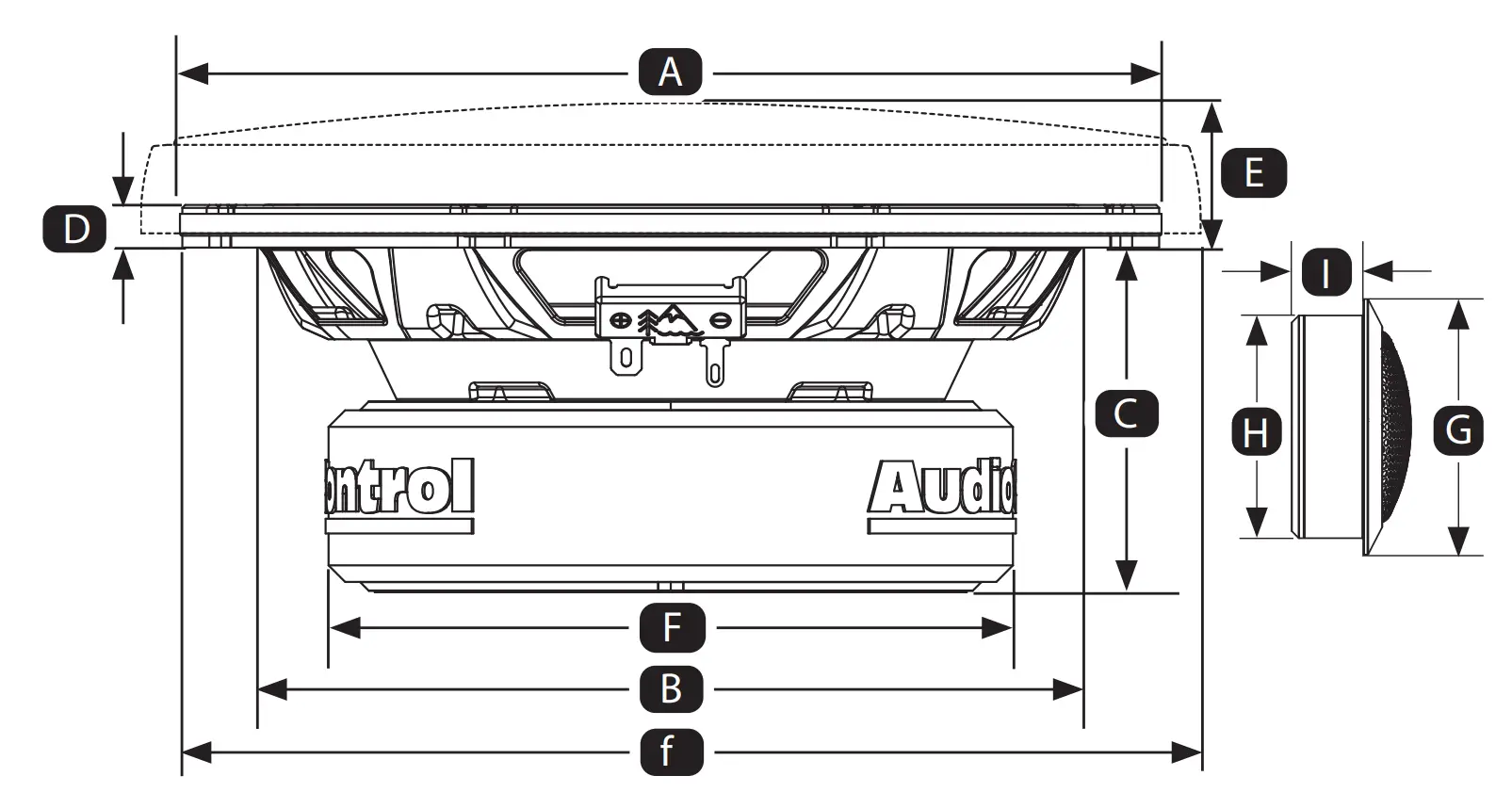 A
E
D
I
C
H
G
ontrol
Audio
F
B
f