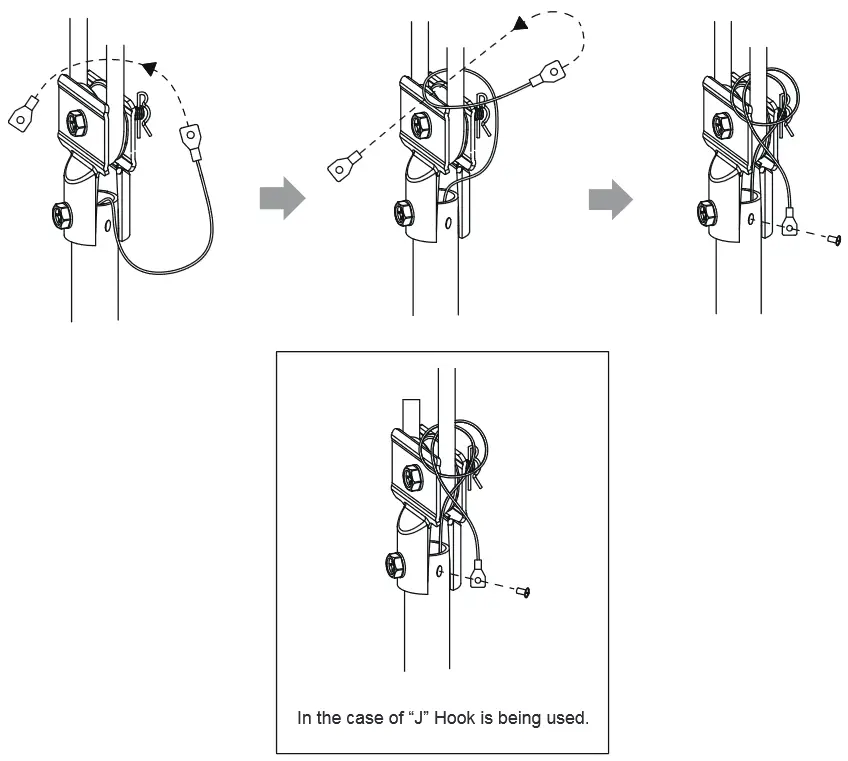 In the case of “J” Hook is being used.