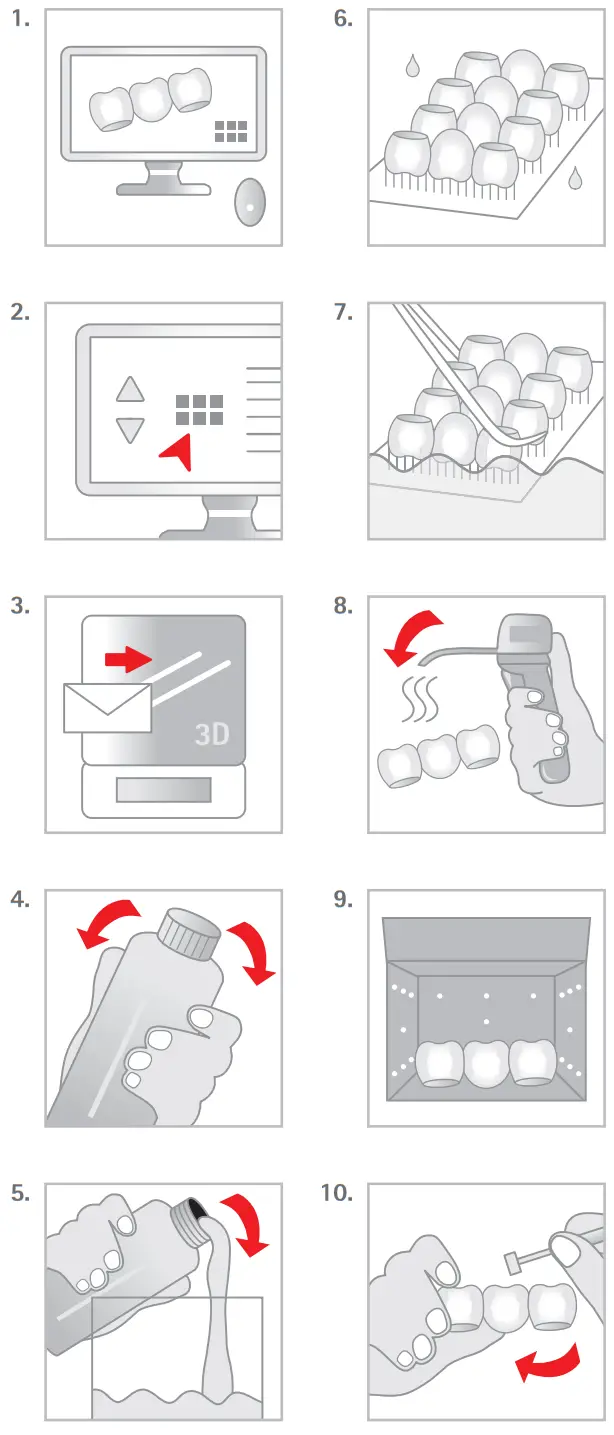 1.

2.

3.

3D

4.

5.

6.

7.

8.

9.

10.