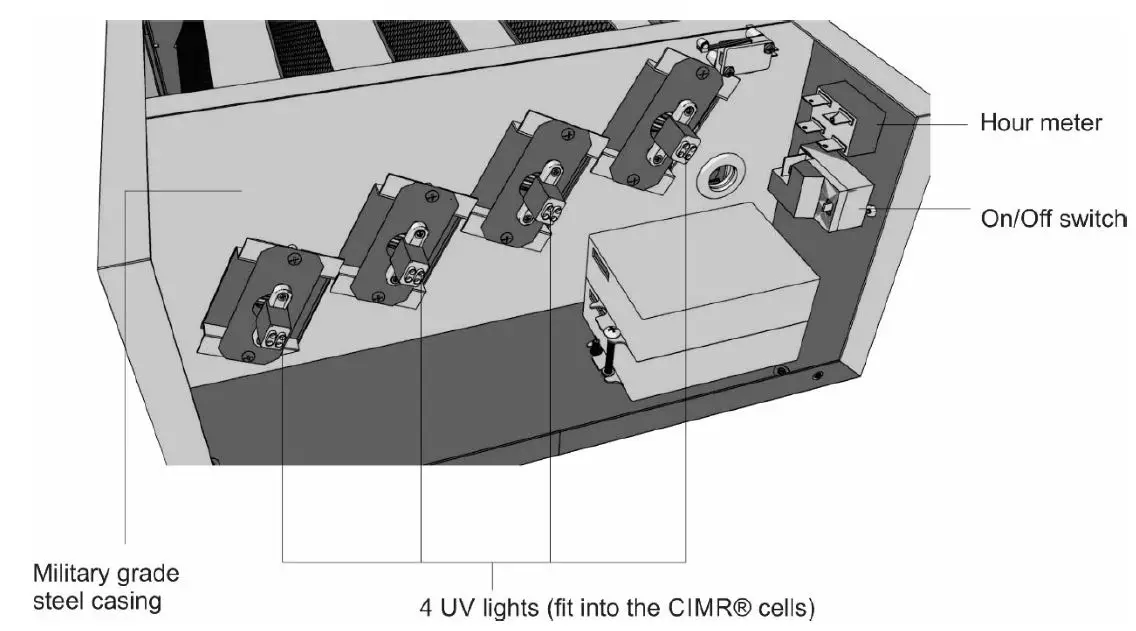 Hour meter

On/Off switch

Military grade steel casing

4 UV lights (fit into the CIMR® cells)