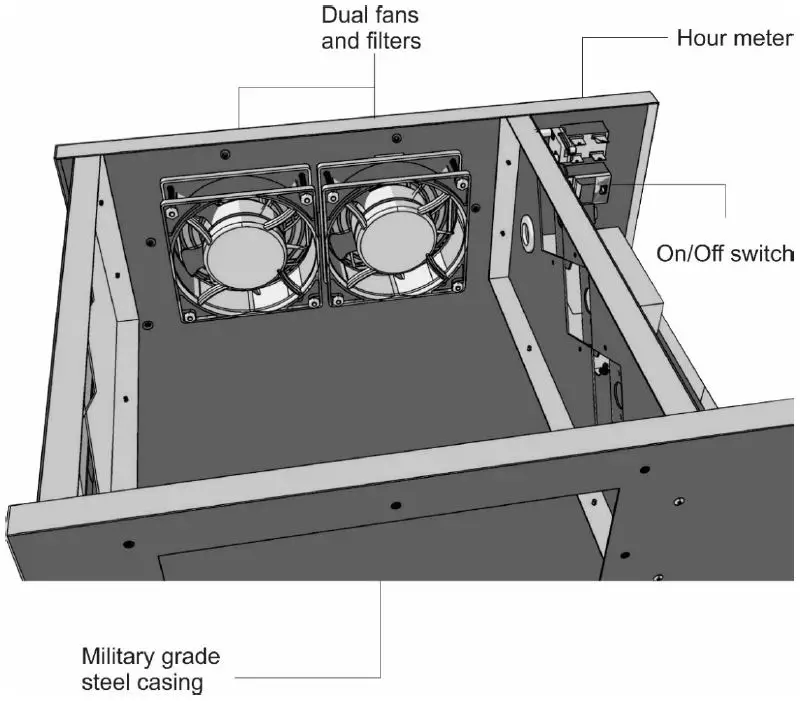 Dual fans and filters

Hour meter

On/Off switch

Military grade steel casing