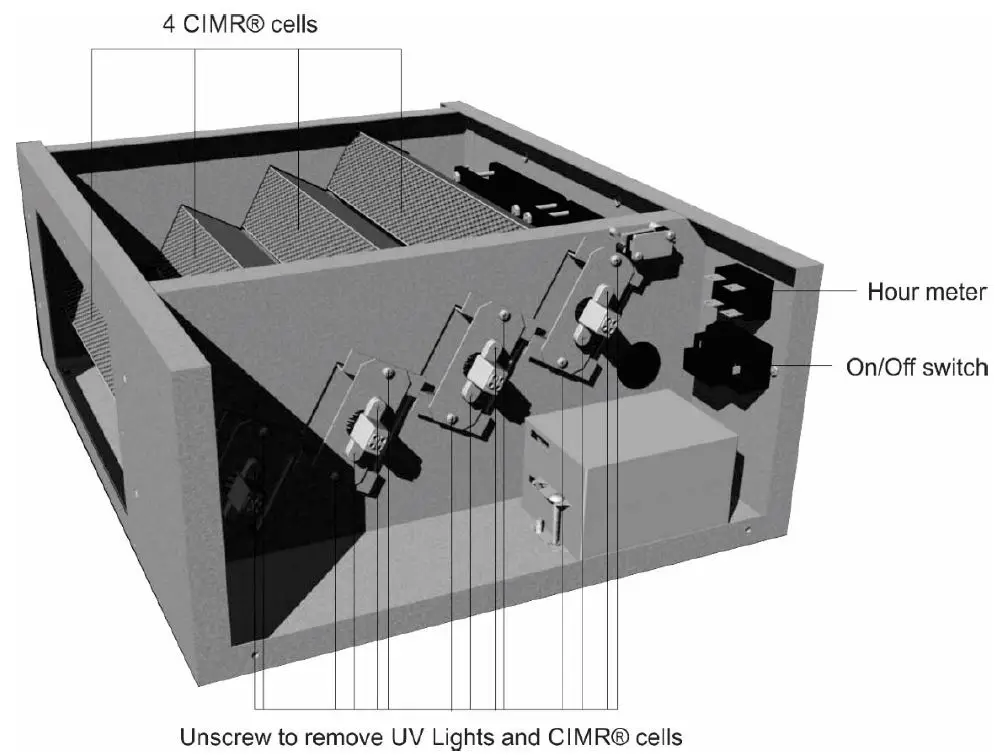 4 CIMR® cells

Hour meter

On/Off switch

Unscrew to remove UV Lights and CIMR® cells