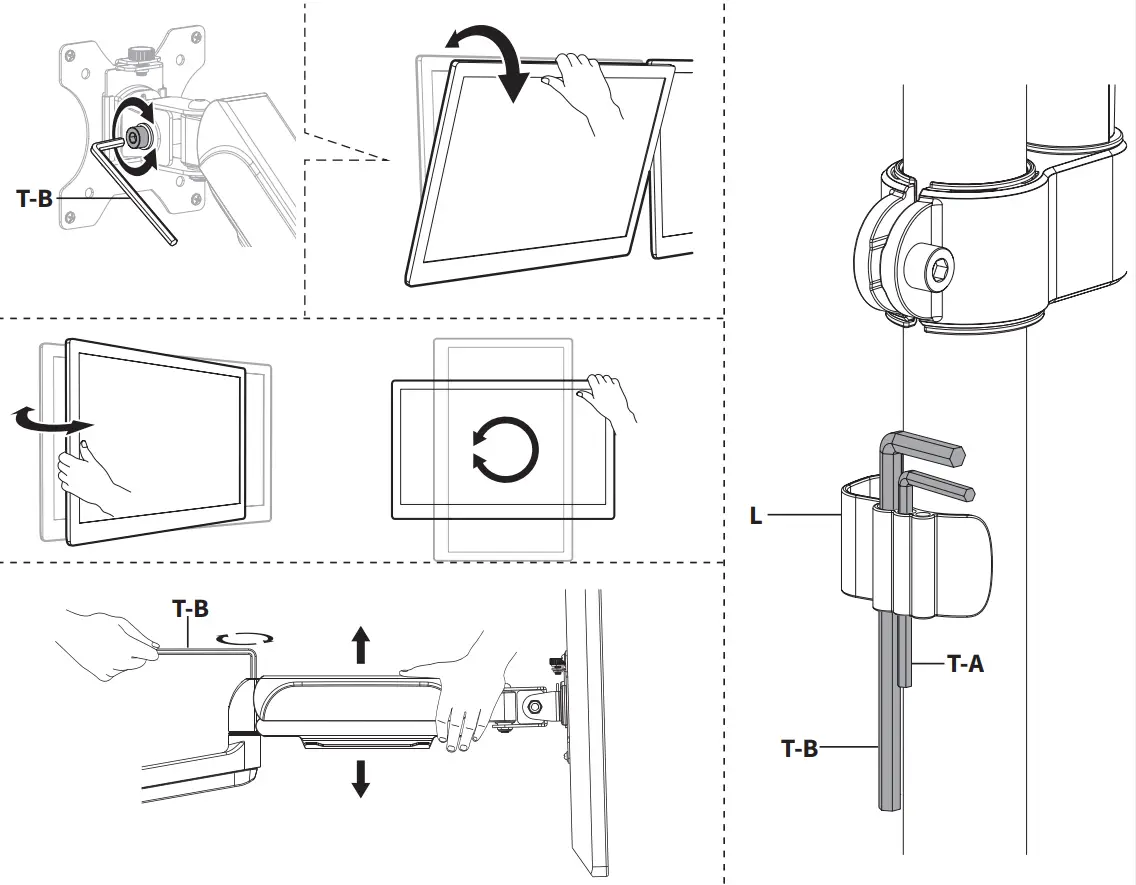 T-B

T-B

L

T-A

T-B