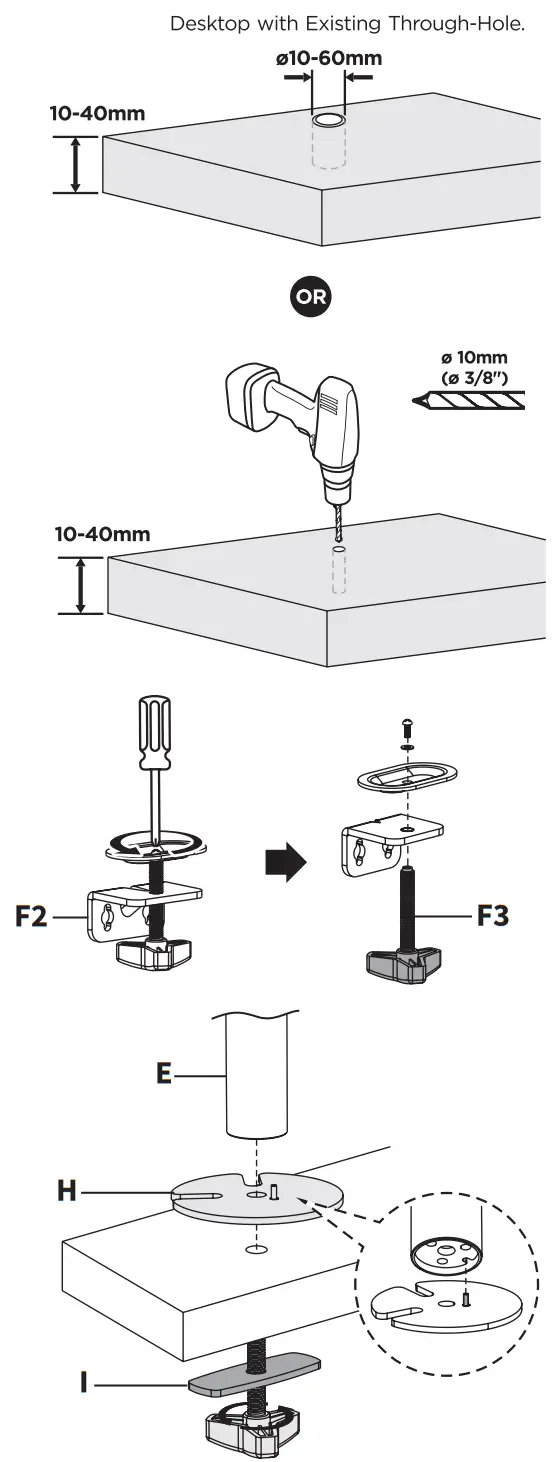 Desktop with Existing Through-Hole.

ø10-60mm

10-40mm

OR

ø 10mm
(ø 3/8")

10-40mm

F2

F3

E

H

I