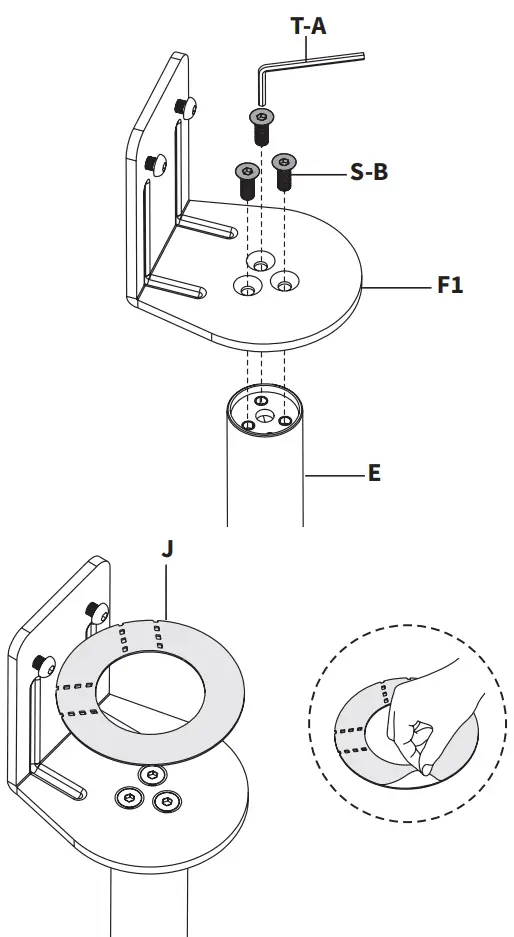 T-A

S-B

F1

E

J