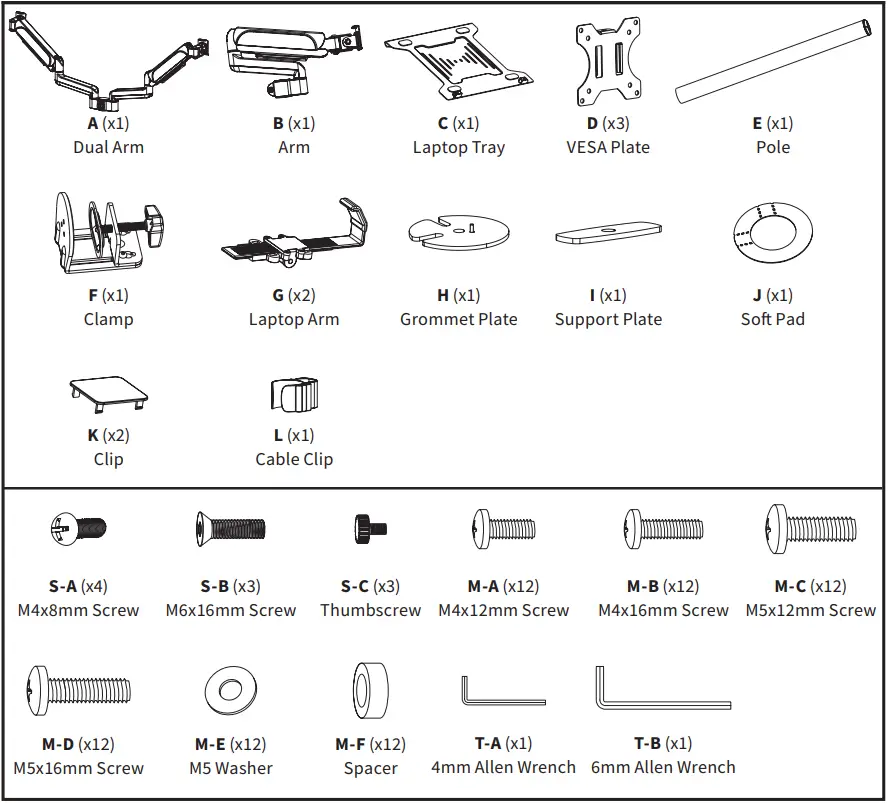 A (x1)
Dual Arm

B (x1)
Arm

C (x1)
Laptop Tray

D (x3)
VESA Plate

E (x1)
Pole

F (x1)
Clamp

G (x2)
Laptop Arm

H (x1)
Grommet Plate

I (x1)
Support Plate

J (x1)
Soft Pad

K (x2)
Clip

L (x1)
Cable Clip

S-A (x4)
M4x8mm Screw

S-B (x3)
M6x16mm Screw

S-C (x3)
Thumbscrew

M-A (x12)
M4x12mm Screw

M-B (x12)
M4x16mm Screw

M-C (x12)
M5x12mm Screw

M-D (x12)
M5x16mm Screw

M-E (x12)
M5 Washer

M-F (x12)
Spacer

T-A (x1)
4mm Allen Wrench

T-B (x1)
6mm Allen Wrench