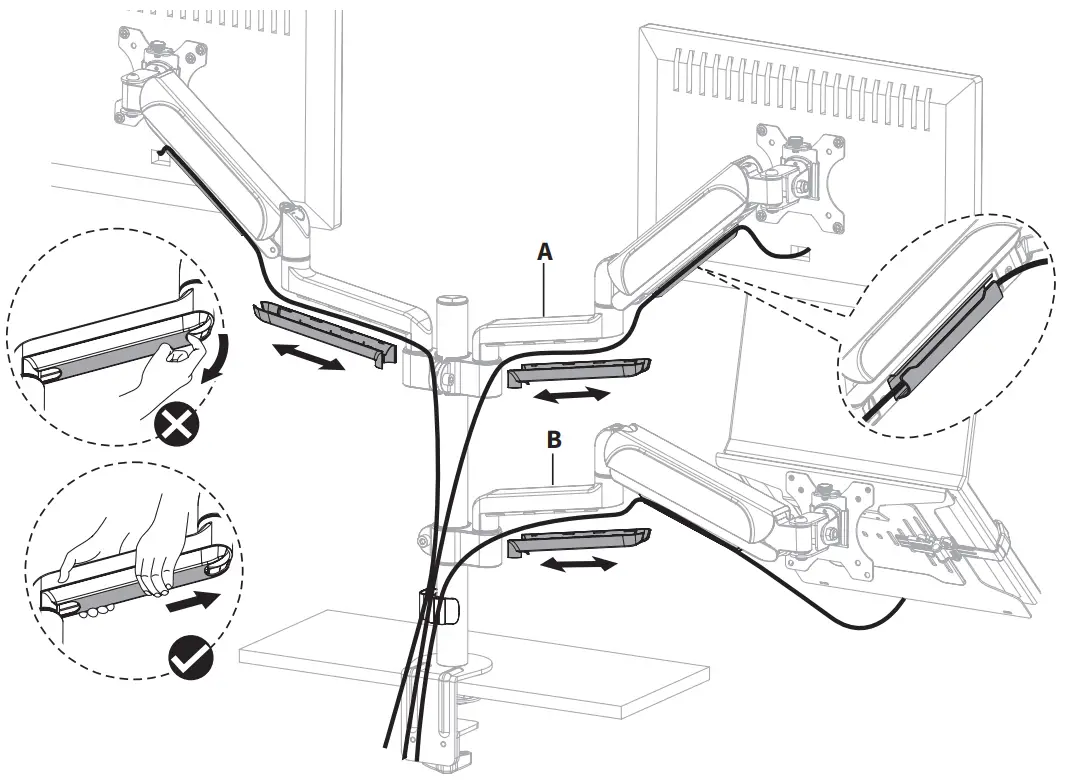 A

B