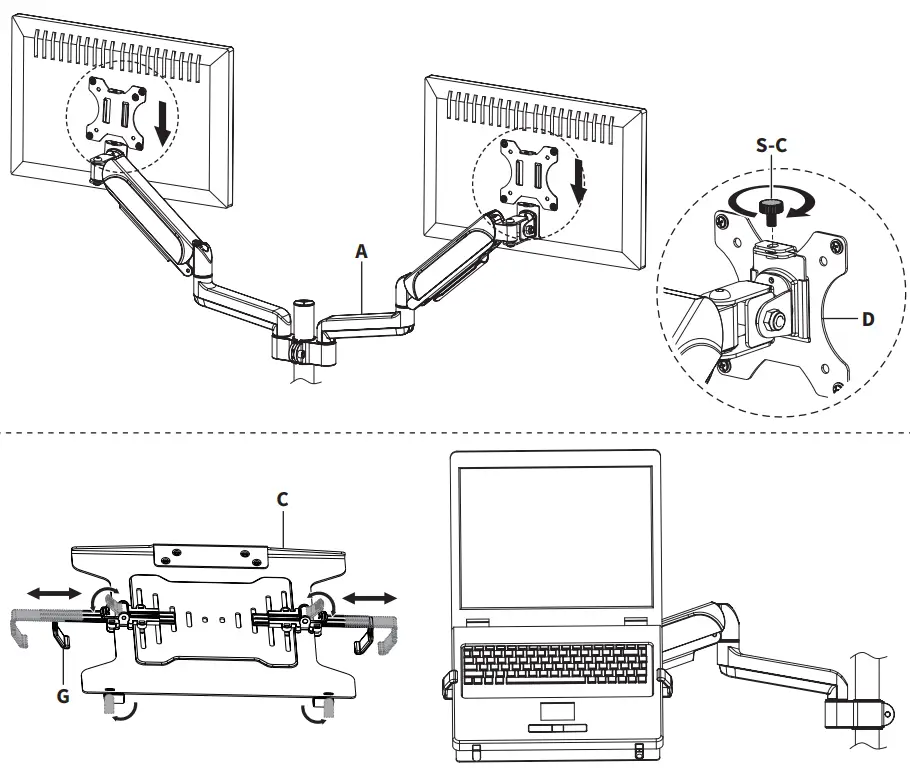 A
S-C
D
C
G