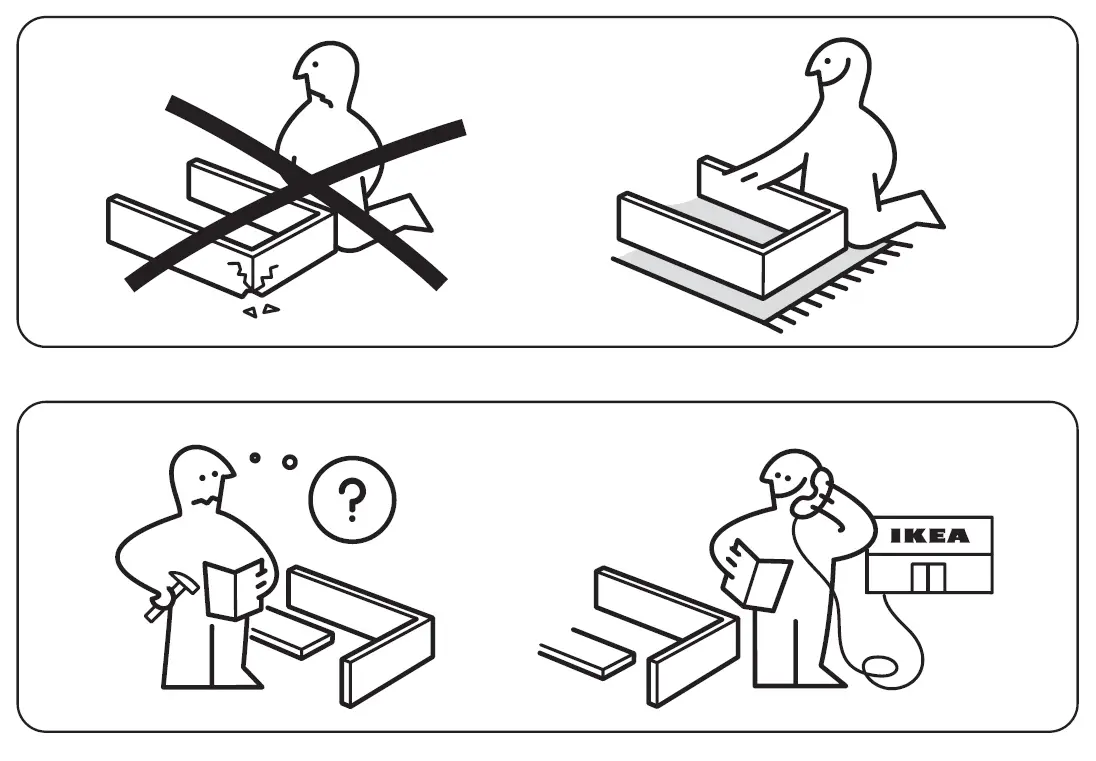 ?

IKEA