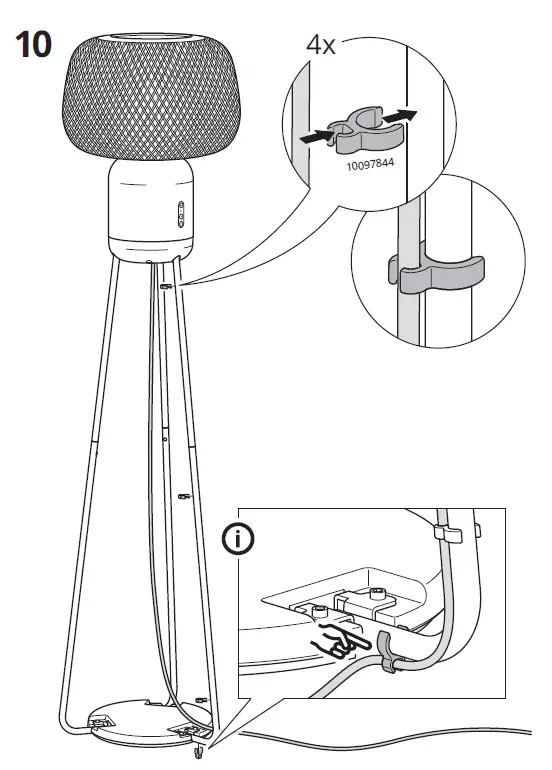 10

4x

10097844

i