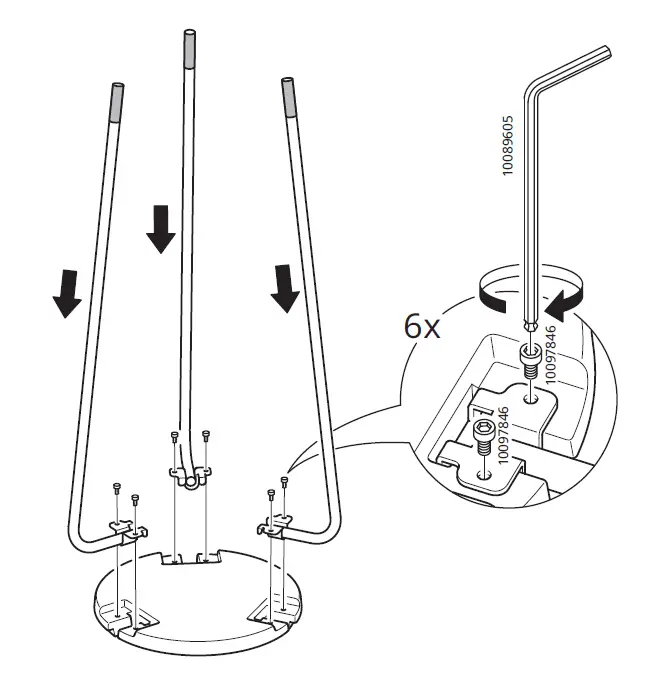 10089605

6x

10097846

10097846