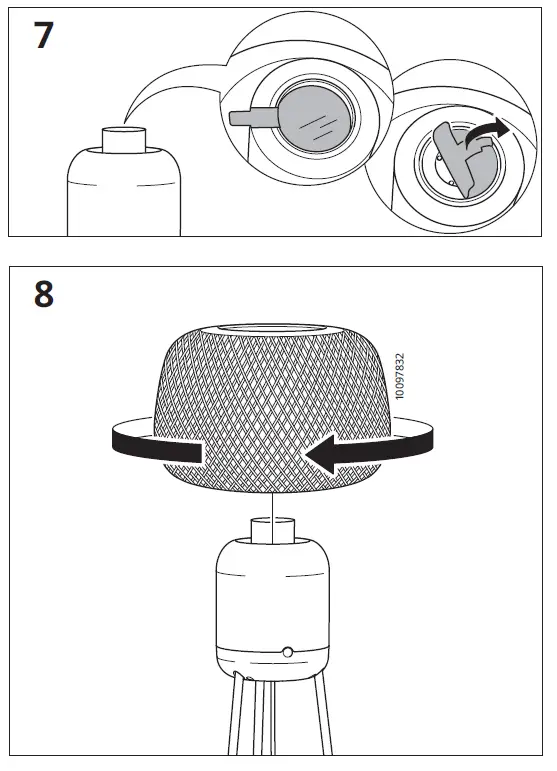 7

8

10097832