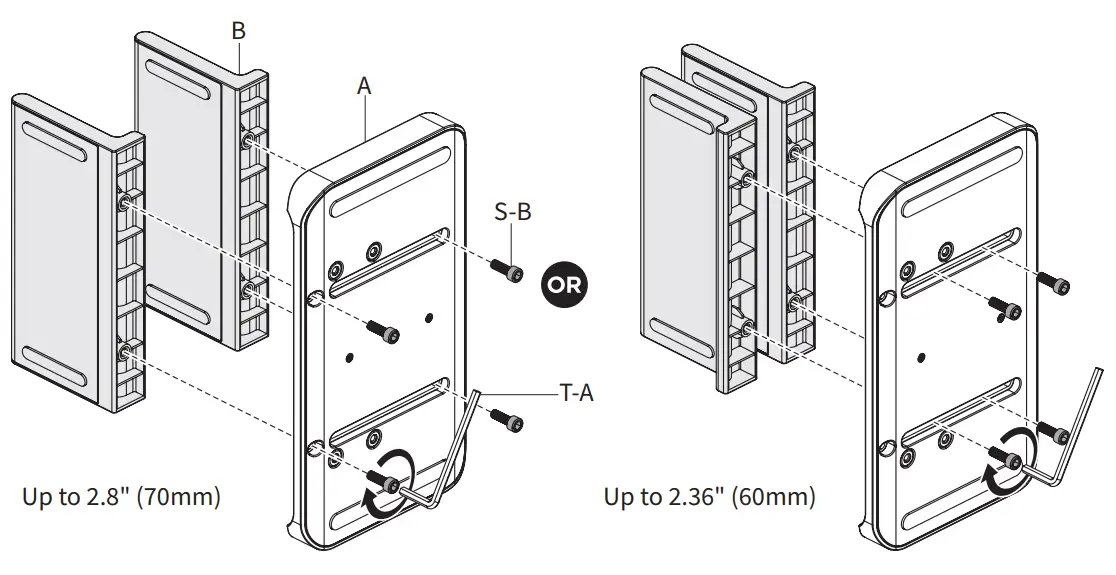 B

A

S-B

OR

T-A

Up to 2.8" (70mm)

Up to 2.36" (60mm)