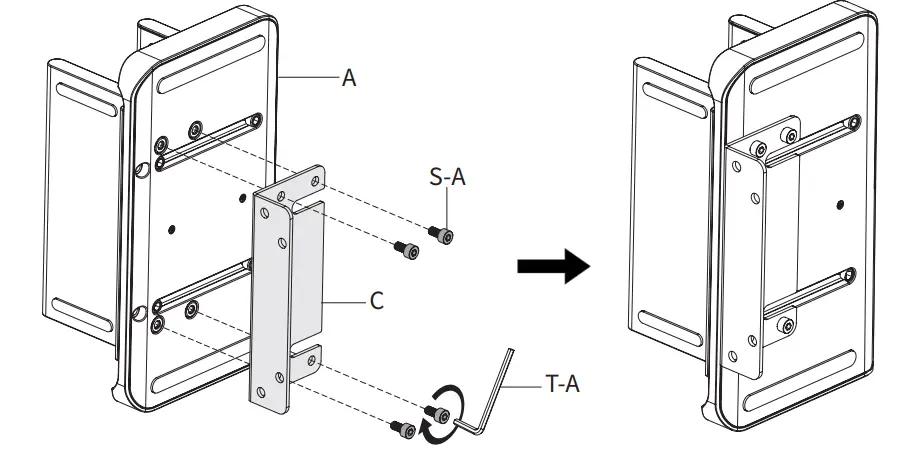 A
S-A
C
T-A