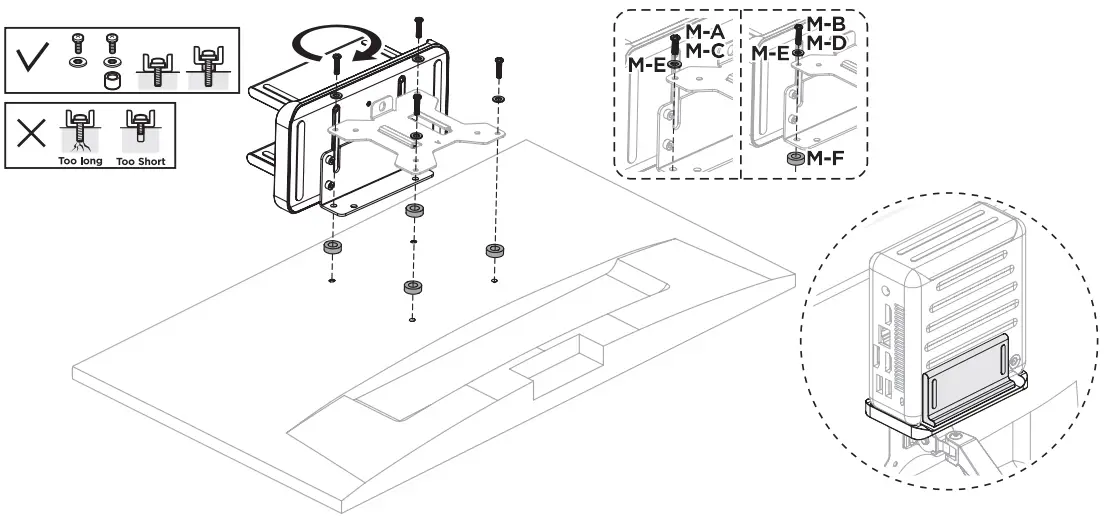 Too long
Too Short

M-A
M-C
M-E

M-B
M-D
M-E
M-F