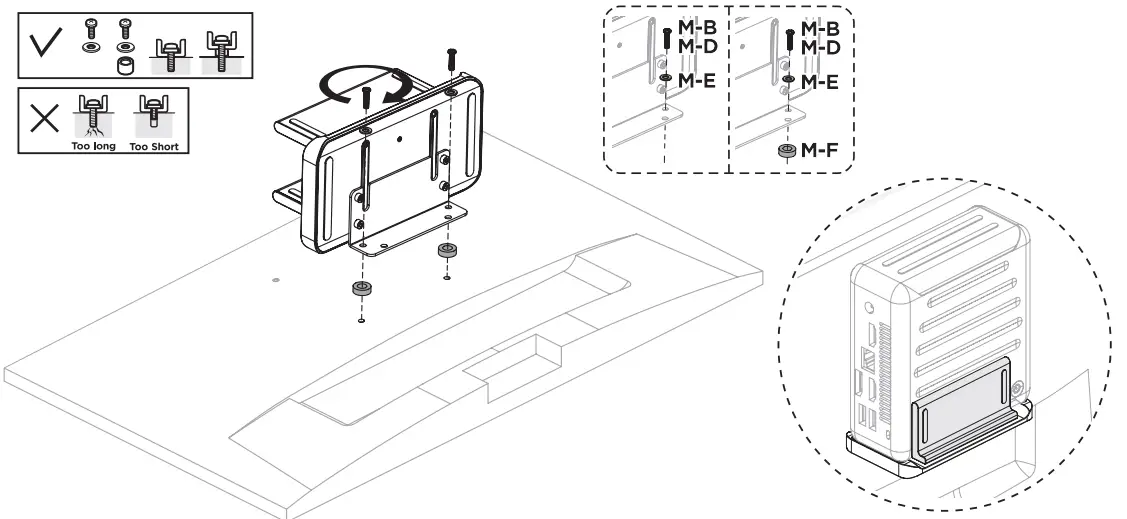 Too long Too Short

M-B
M-D
M-E

M-B
M-D
M-E
M-F