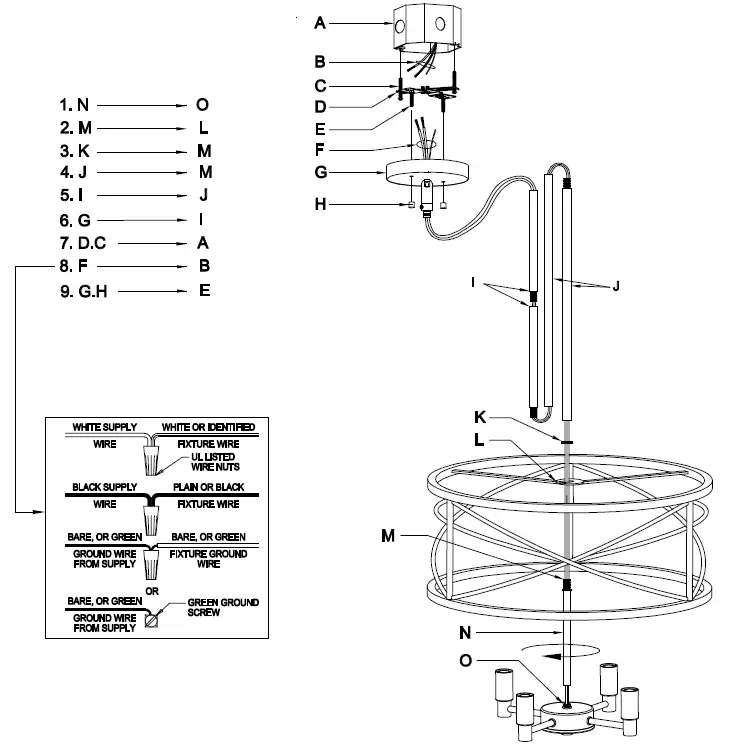 1. N → O
2. M → L
3. K → M
4. J → M
5. I → J
6. G → I
7. D.C → A
8. F → B
9. G.H → E

WHITE SUPPLY WIRE
WHITE OR IDENTIFIED FIXTURE WIRE
UL LISTED WIRE NUTS
BLACK SUPPLY WIRE
PLAIN OR BLACK FIXTURE WIRE
BARE, OR GREEN GROUND WIRE FROM SUPPLY
BARE, OR GREEN FIXTURE GROUND WIRE
OR
BARE, OR GREEN GROUND WIRE FROM SUPPLY
GREEN GROUND SCREW

A
B
C
D
E
F
G
H
I
J
K
L
M
N
O